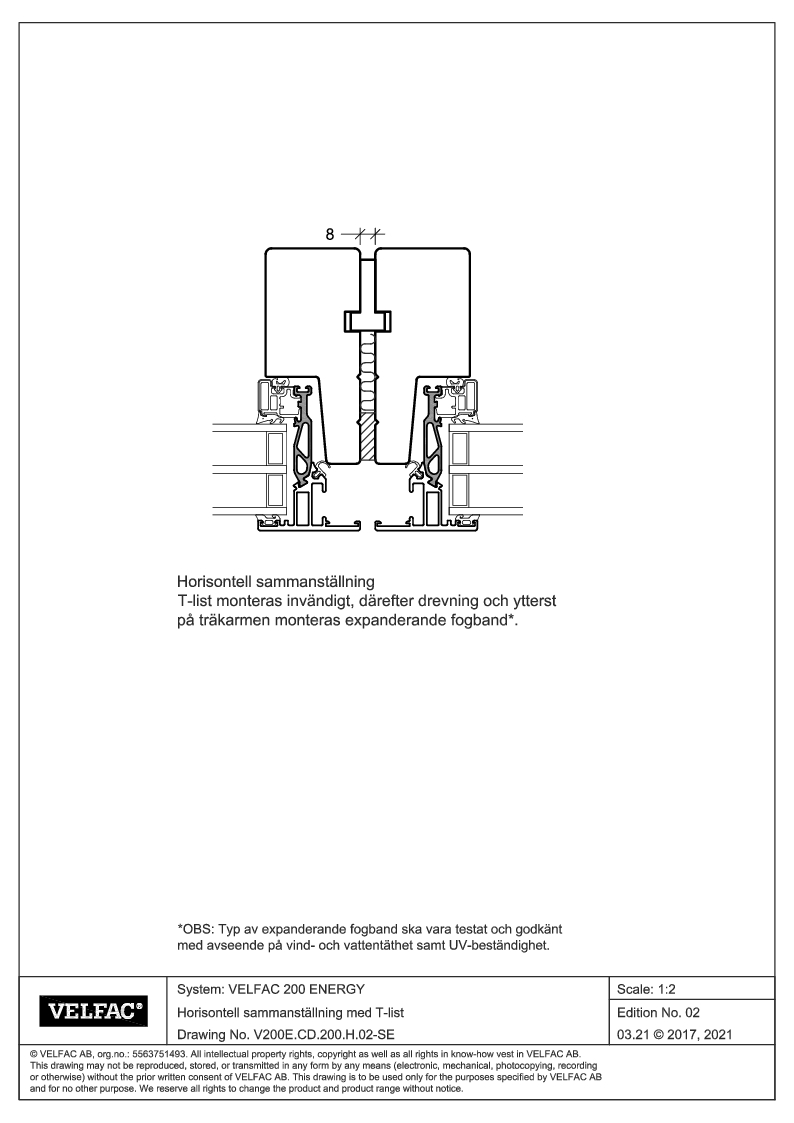 8

Horisontell sammanställning
T-list monteras invändigt, därefter drevning och ytterst på träkarmen monteras expanderande fogband*.

*OBS: Typ av expanderande fogband ska vara testat och godkänt med avseende på vind- och vattentäthet samt UV-beständighet.

| VELFAC® | System: VELFAC 200 ENERGY | Scale: 1:2 |
|---|---|---|
| | Horisontell sammanställning med T-list | Edition No. 02 |
| | Drawing No. V200E.CD.200.H.02-SE | 03.21 © 2017, 2021 |

© VELFAC AB, org.no.: 5563751493. All intellectual property rights, copyright as well as all rights in know-how vest in VELFAC AB. This drawing may not be reproduced, stored, or transmitted in any form by any means (electronic, mechanical, photocopying, recording or otherwise) without the prior written consent of VELFAC AB. This drawing is to be used only for the purposes specified by VELFAC AB and for no other purpose. We reserve all rights to change the product and product range without notice.